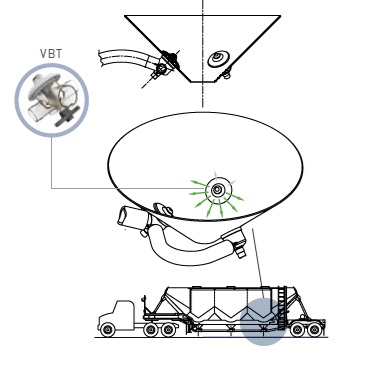 VBT